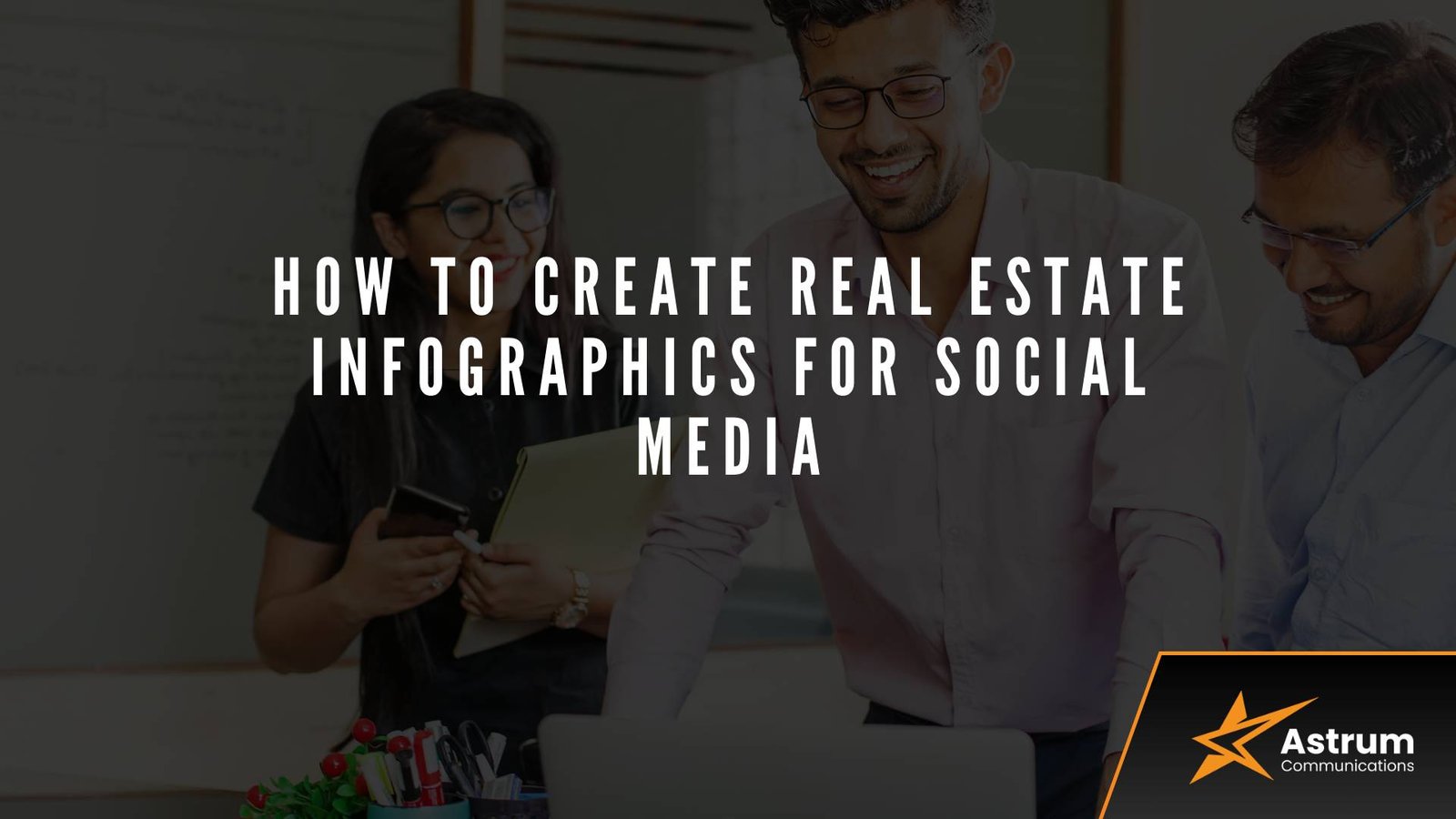 HOW TO CREATE REAL ESTATE INFOGRAPHICS FOR SOCIAL MEDIA

Astrum
Communications